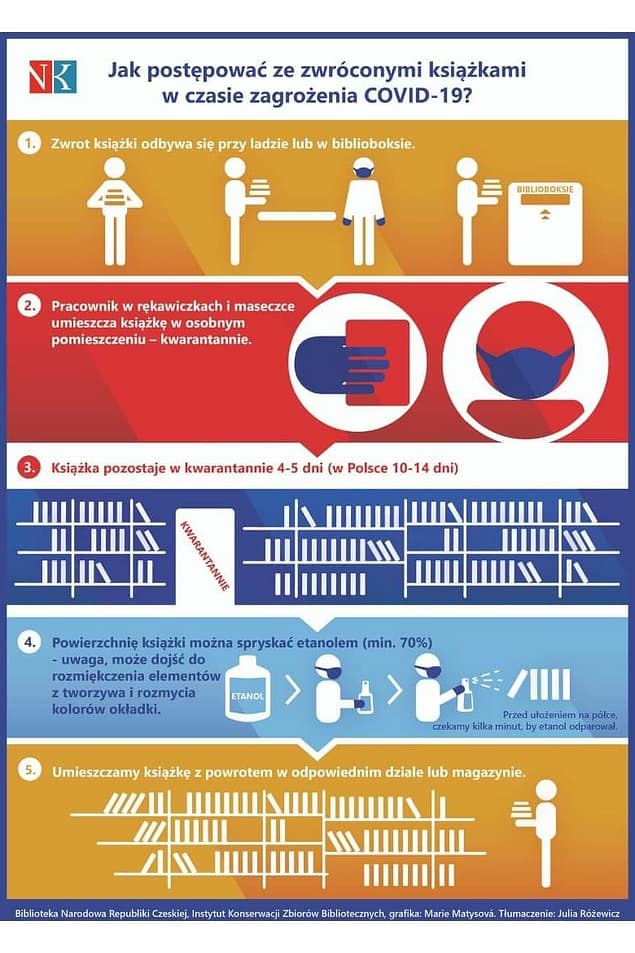 NK

Jak postępować ze zwróconymi książkami w czasie zagrożenia COVID-19?

1. Zwrot książki odbywa się przy ladzie lub w biblioboksie.

BIBLIOBOKSIE

2. Pracownik w rękawiczkach i maseczce umieszcza książkę w osobnym pomieszczeniu – kwarantannie.

3. Książka pozostaje w kwarantannie 4-5 dni (w Polsce 10-14 dni)

KWARANTANNIE

4. Powierzchnię książki można spryskać etanolem (min. 70%) - uwaga, może dojść do rozmiękczenia elementów z tworzywa i rozmycia kolorów okładki.

ETANOL

Przed ułożeniem na półce, czekamy kilka minut, by etanol odparował.

5. Umieszczamy książkę z powrotem w odpowiednim dziale lub magazynie.

Biblioteka Narodowa Republiki Czeskiej, Instytut Konserwacji Zbiorów Bibliotecznych, grafika: Marie Matysová. Tłumaczenie: Julia Różewicz